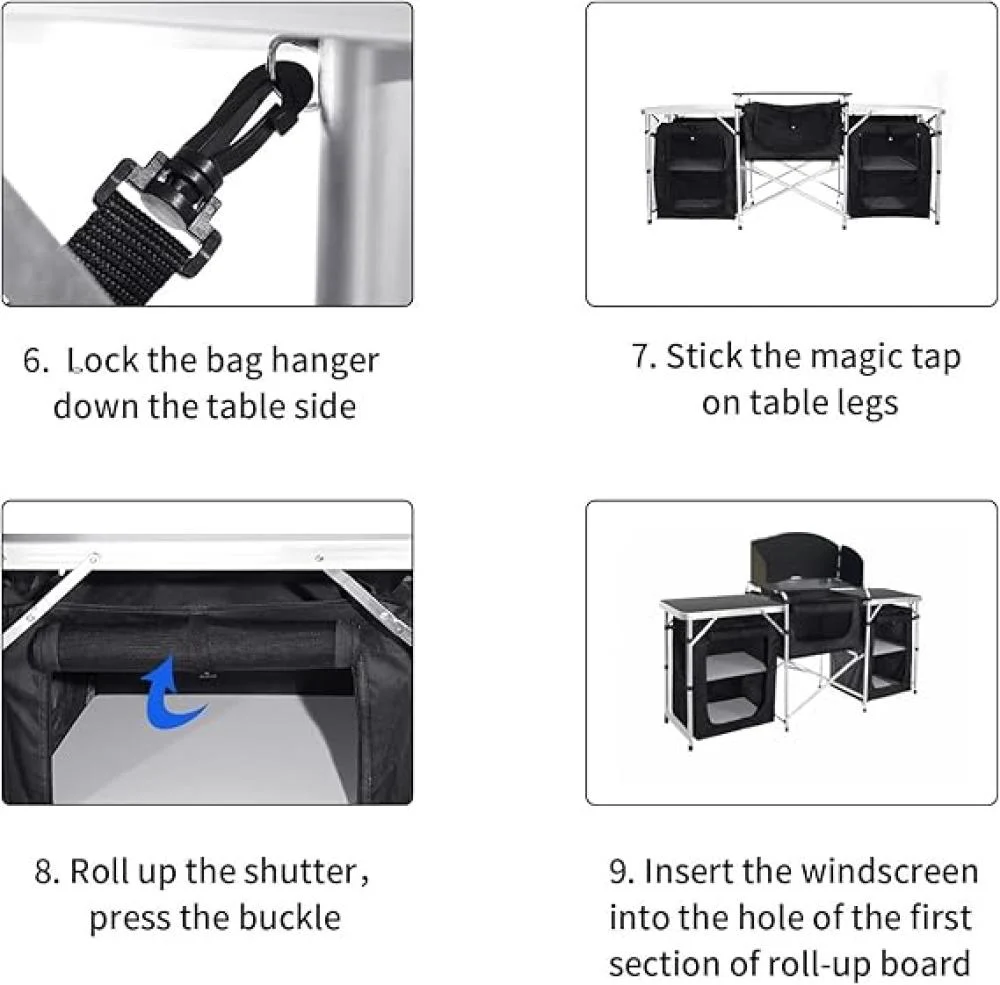 6. Lock the bag hanger down the table side

7. Stick the magic tap on table legs

8. Roll up the shutter, press the buckle

9. Insert the windscreen into the hole of the first section of roll-up board